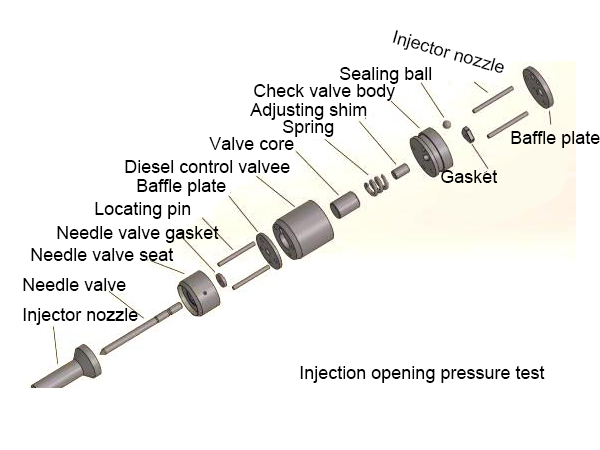 Injector nozzle
Sealing ball
Check valve body
Adjusting shim
Spring
Valve core
Diesel control valvee
Baffle plate
Locating pin
Needle valve gasket
Needle valve seat
Needle valve
Injector nozzle
Baffle plate
Gasket

Injection opening pressure test